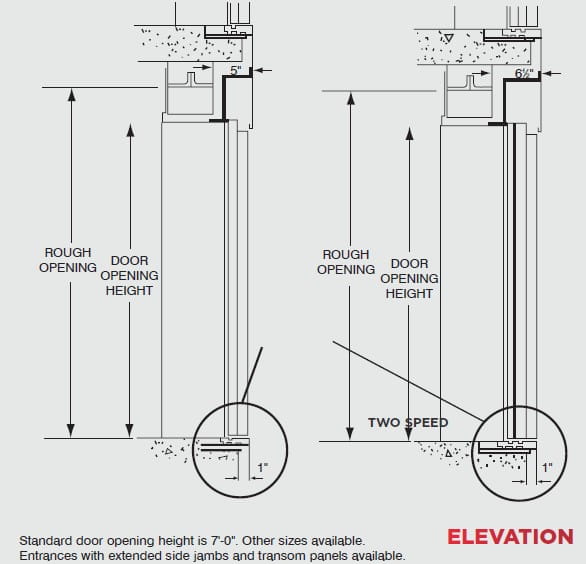 5"

ROUGH OPENING

DOOR OPENING HEIGHT

1"

6½"

ROUGH OPENING

DOOR OPENING HEIGHT

TWO SPEED

1"

Standard door opening height is 7'-0". Other sizes available.
Entrances with extended side jambs and transom panels available.

ELEVATION